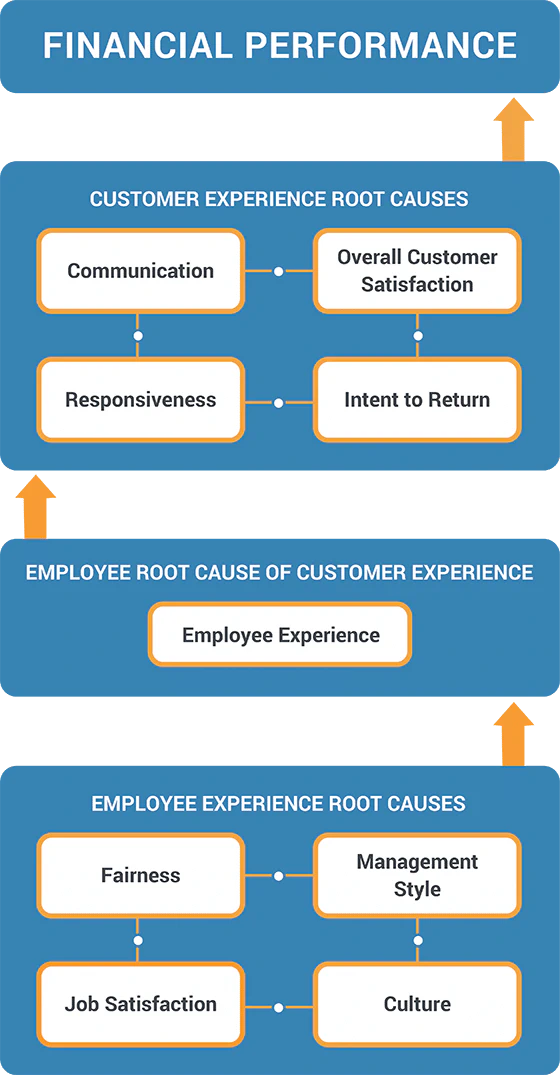 FINANCIAL PERFORMANCE

CUSTOMER EXPERIENCE ROOT CAUSES

Communication

Overall Customer Satisfaction

Responsiveness

Intent to Return

EMPLOYEE ROOT CAUSE OF CUSTOMER EXPERIENCE

Employee Experience

EMPLOYEE EXPERIENCE ROOT CAUSES

Fairness

Management Style

Job Satisfaction

Culture