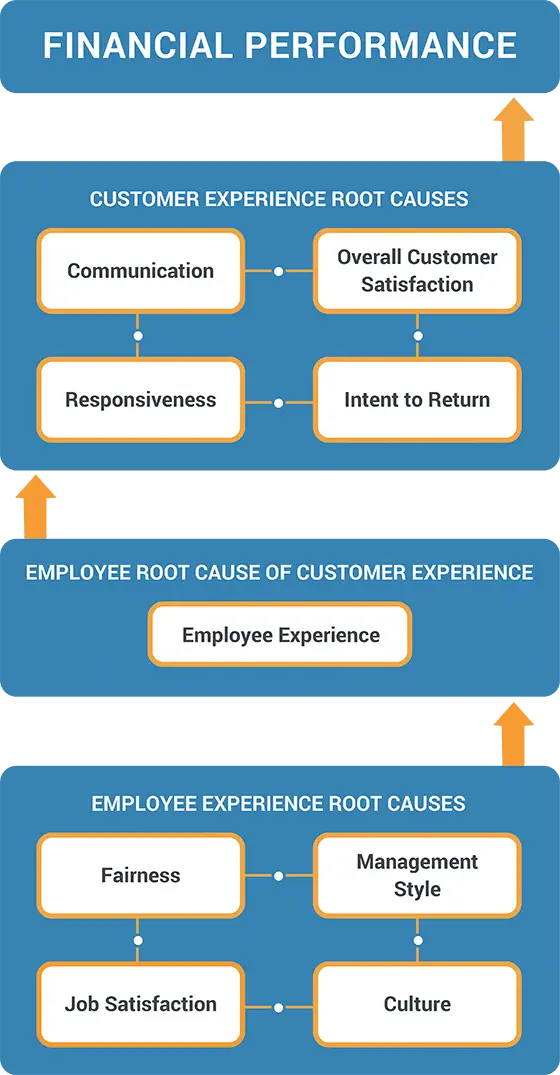 FINANCIAL PERFORMANCE

CUSTOMER EXPERIENCE ROOT CAUSES

Communication

Overall Customer Satisfaction

Responsiveness

Intent to Return

EMPLOYEE ROOT CAUSE OF CUSTOMER EXPERIENCE

Employee Experience

EMPLOYEE EXPERIENCE ROOT CAUSES

Fairness

Management Style

Job Satisfaction

Culture